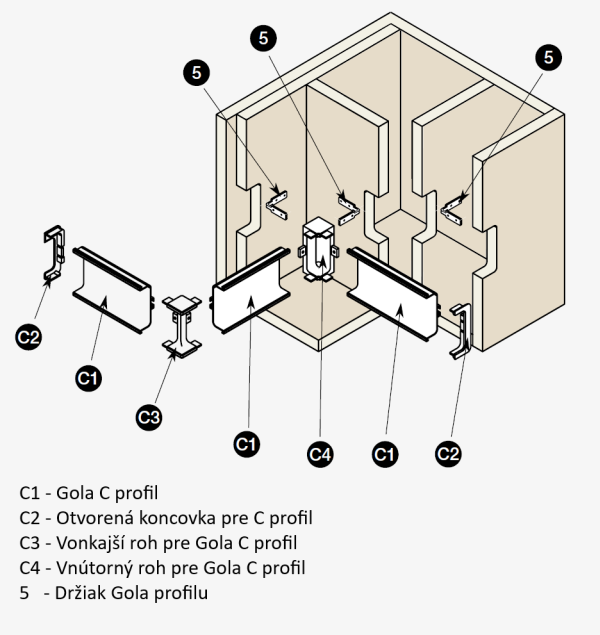 5
5
5
C2
C1
C3
C1
C4
C1
C2

C1 - Gola C profil
C2 - Otvorená koncovka pre C profil
C3 - Vonkajší roh pre Gola C profil
C4 - Vnútorný roh pre Gola C profil
5 - Držiak Gola profilu